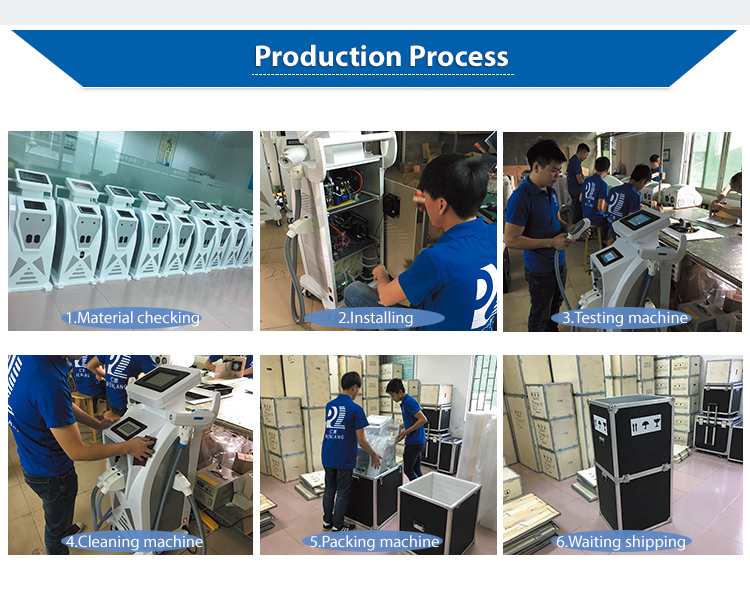 Production Process

1.Material checking

2.Installing

3.Testing machine

4.Cleaning machine

5.Packing machine

6.Waiting shipping